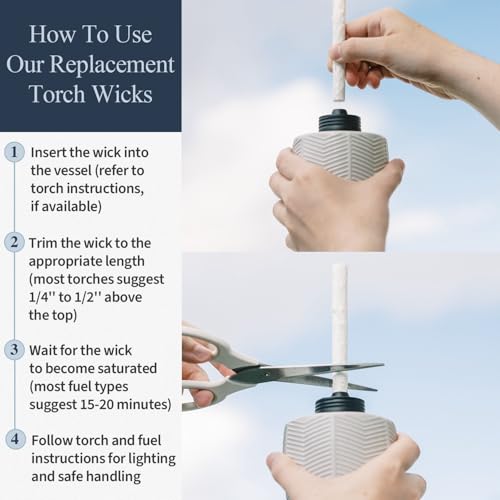 How To Use Our Replacement Torch Wicks

1 Insert the wick into the vessel (refer to torch instructions, if available)

2 Trim the wick to the appropriate length (most torches suggest 1/4'' to 1/2'' above the top)

3 Wait for the wick to become saturated (most fuel types suggest 15-20 minutes)

4 Follow torch and fuel instructions for lighting and safe handling