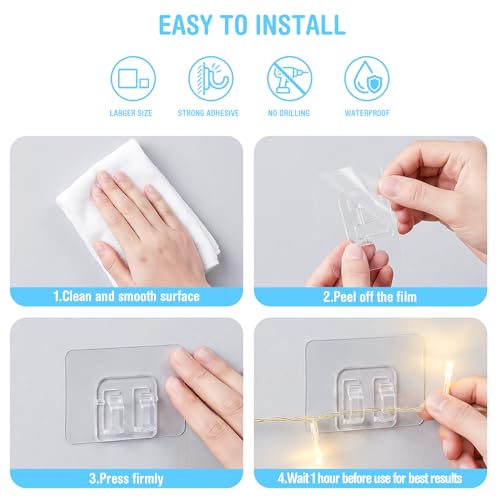 EASY TO INSTALL

LARGER SIZE

STRONG ADHESIVE

NO DRILLING

WATERPROOF

1.Clean and smooth surface

2.Peel off the film

3.Press firmly

4.Wait 1 hour before use for best results