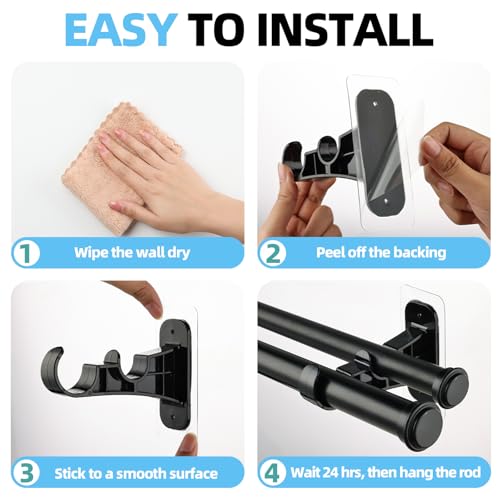 EASY TO INSTALL

1 Wipe the wall dry

2 Peel off the backing

3 Stick to a smooth surface

4 Wait 24 hrs, then hang the rod