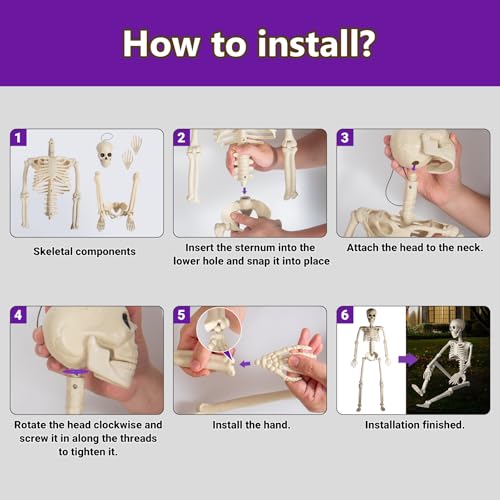 How to install?

1

Skeletal components

2

Insert the sternum into the lower hole and snap it into place

3

Attach the head to the neck.

4

Rotate the head clockwise and screw it in along the threads to tighten it.

5

Install the hand.

6

Installation finished.