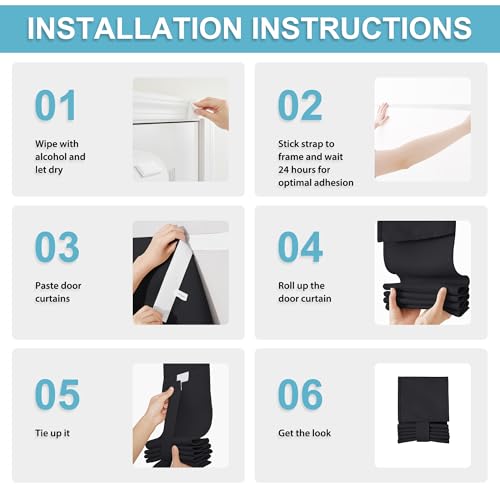 INSTALLATION INSTRUCTIONS

01

Wipe with alcohol and let dry

02

Stick strap to frame and wait 24 hours for optimal adhesion

03

Paste door curtains

04

Roll up the door curtain

05

Tie up it

06

Get the look