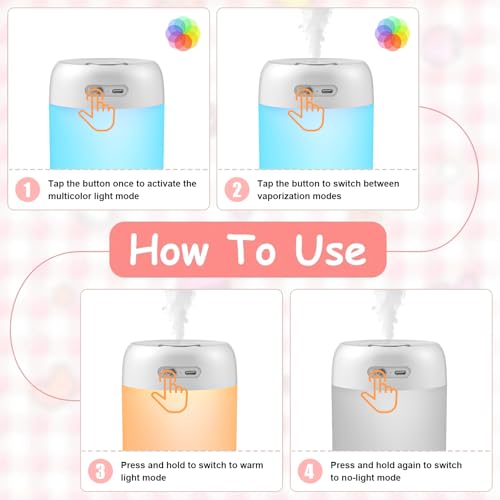 1 Tap the button once to activate the multicolor light mode

2 Tap the button to switch between vaporization modes

How To Use

3 Press and hold to switch to warm light mode

4 Press and hold again to switch to no-light mode