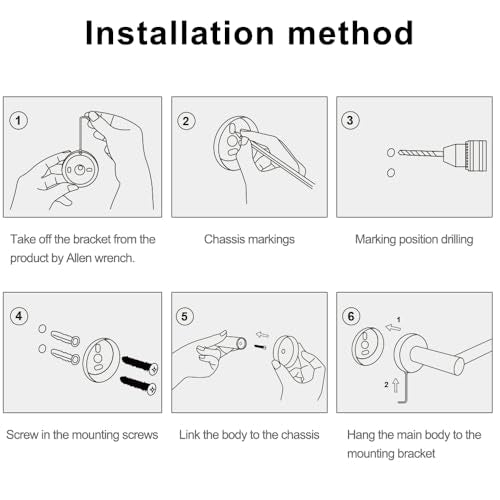 Installation method

1

Take off the bracket from the product by Allen wrench.

2

Chassis markings

3

Marking position drilling

4

Screw in the mounting screws

5

Link the body to the chassis

6

1

2

Hang the main body to the mounting bracket