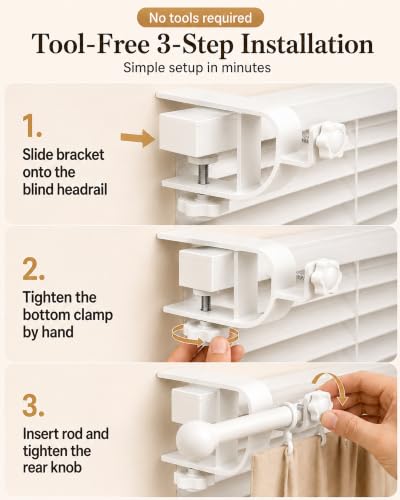 No tools required

Tool-Free 3-Step Installation

Simple setup in minutes

1.

Slide bracket onto the blind headrail

2.

Tighten the bottom clamp by hand

3.

Insert rod and tighten the rear knob