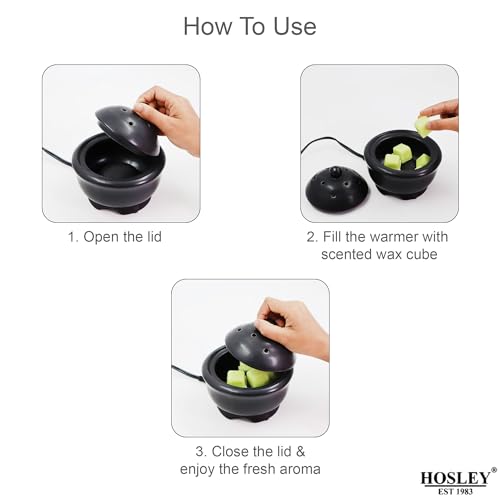 How To Use

1. Open the lid

2. Fill the warmer with scented wax cube

3. Close the lid & enjoy the fresh aroma

HOSLEY®
EST 1983