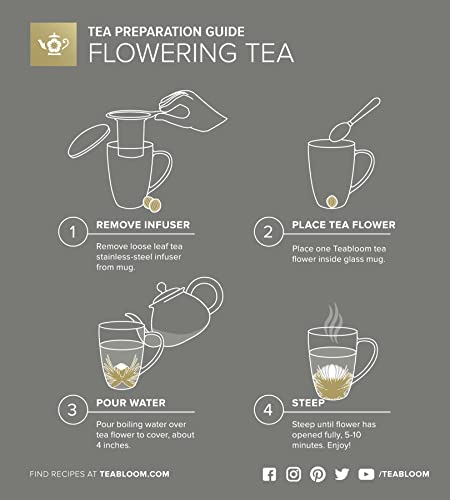 TEA PREPARATION GUIDE
FLOWERING TEA

1 REMOVE INFUSER
Remove loose leaf tea stainless-steel infuser from mug.

2 PLACE TEA FLOWER
Place one Teabloom tea flower inside glass mug.

3 POUR WATER
Pour boiling water over tea flower to cover, about 4 inches.

4 STEEP
Steep until flower has opened fully, 5-10 minutes. Enjoy!

FIND RECIPES AT TEABLOOM.COM

/TEABLOOM