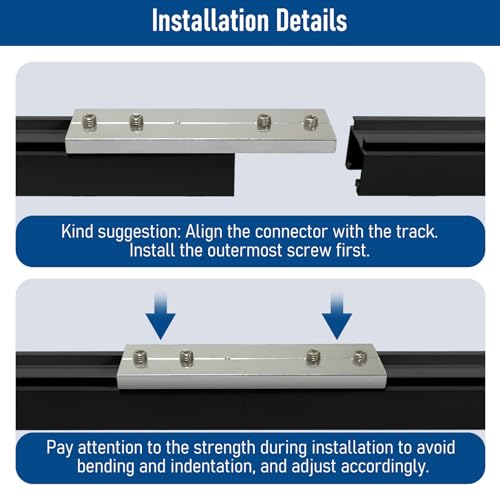 Installation Details

Kind suggestion: Align the connector with the track. Install the outermost screw first.

Pay attention to the strength during installation to avoid bending and indentation, and adjust accordingly.