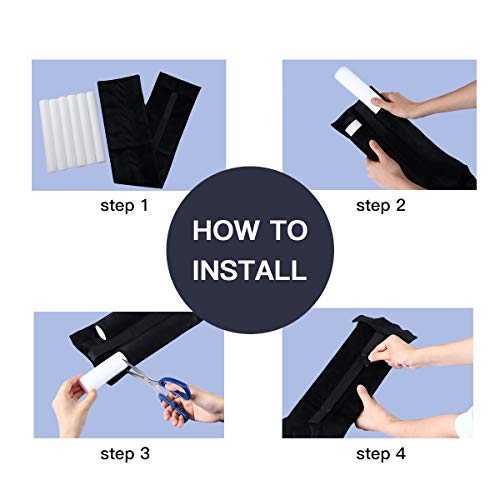 step 1

step 2

HOW TO INSTALL

step 3

step 4