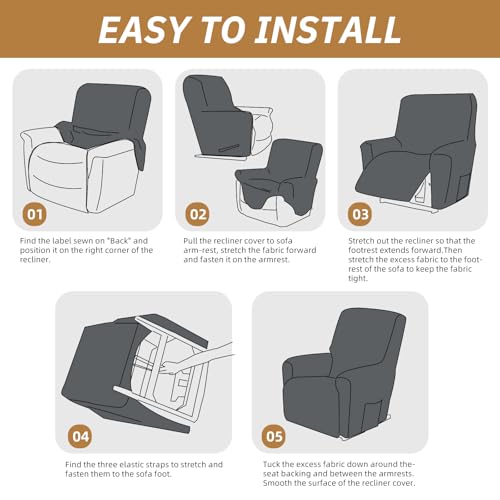 EASY TO INSTALL

01

Find the label sewn on "Back" and position it on the right corner of the recliner.

02

Pull the recliner cover to sofa arm-rest, stretch the fabric forward and fasten it on the armrest.

03

Stretch out the recliner so that the footrest extends forward.Then stretch the excess fabric to the footrest of the sofa to keep the fabric tight.

04

Find the three elastic straps to stretch and fasten them to the sofa foot.

05

Tuck the excess fabric down around the-seat backing and between the armrests. Smooth the surface of the recliner cover.