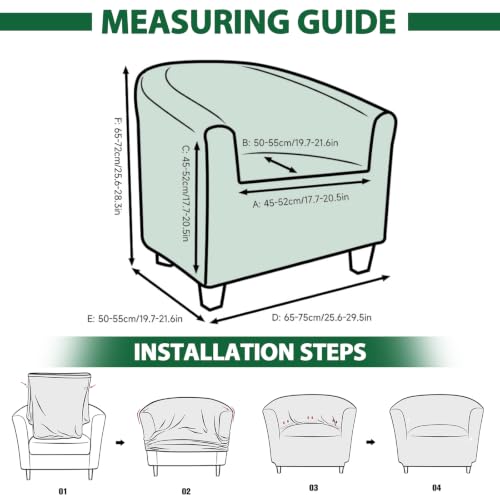 MEASURING GUIDE

F: 65-72cm/25.6-28.3in

C: 45-52cm/17.7-20.5in

B: 50-55cm/19.7-21.6in

A: 45-52cm/17.7-20.5in

E: 50-55cm/19.7-21.6in

D: 65-75cm/25.6-29.5in

INSTALLATION STEPS

01

02

03

04