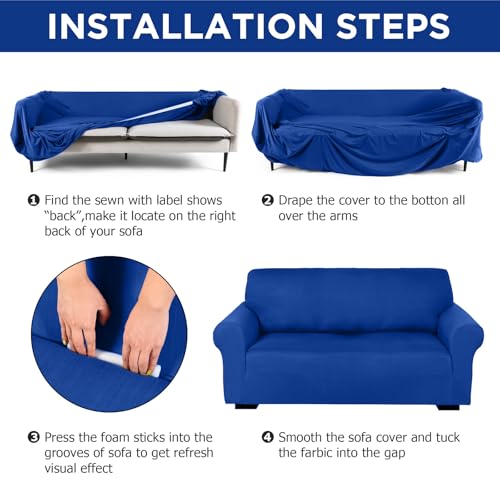 INSTALLATION STEPS

❶ Find the sewn with label shows "back",make it locate on the right back of your sofa

❷ Drape the cover to the botton all over the arms

❸ Press the foam sticks into the grooves of sofa to get refresh visual effect

❹ Smooth the sofa cover and tuck the farbic into the gap