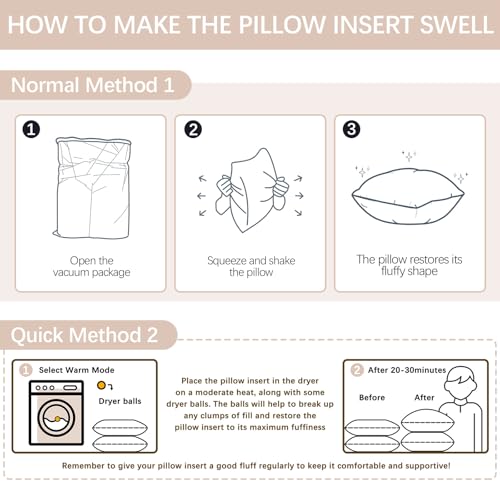 HOW TO MAKE THE PILLOW INSERT SWELL

Normal Method 1

1
Open the vacuum package

2
Squeeze and shake the pillow

3
The pillow restores its fluffy shape

Quick Method 2

1 Select Warm Mode
Dryer balls

Place the pillow insert in the dryer on a moderate heat, along with some dryer balls. The balls will help to break up any clumps of fill and restore the pillow insert to its maximum fuffiness

2 After 20-30minutes
Before
After

Remember to give your pillow insert a good fluff regularly to keep it comfortable and supportive!