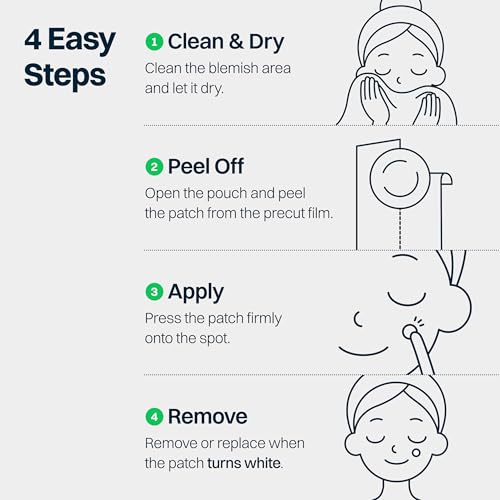 4 Easy Steps

1 Clean & Dry
Clean the blemish area and let it dry.

2 Peel Off
Open the pouch and peel the patch from the precut film.

3 Apply
Press the patch firmly onto the spot.

4 Remove
Remove or replace when the patch turns white.