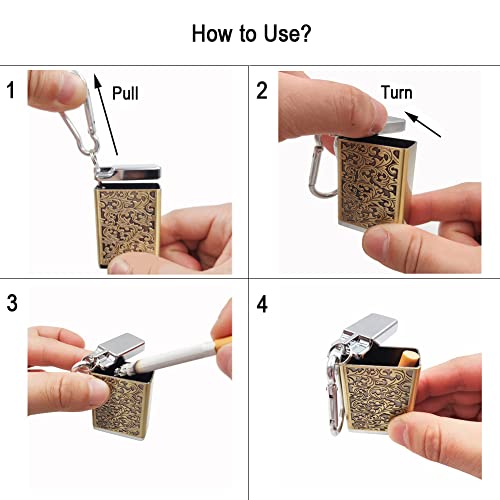 How to Use?

1

Pull

2

Turn

3

4