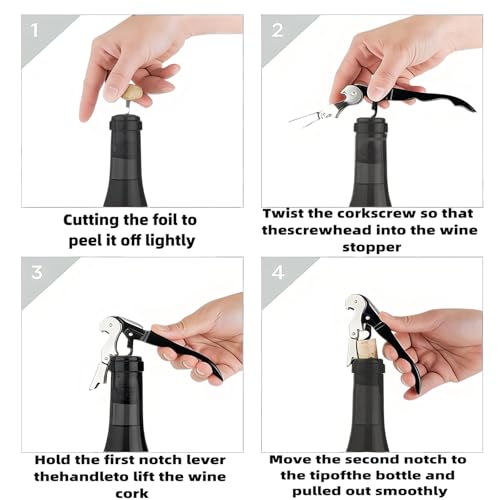 1

Cutting the foil to peel it off lightly

2

Twist the corkscrew so that thescrewhead into the wine stopper

3

Hold the first notch lever thehandleto lift the wine cork

4

Move the second notch to the tipofthe bottle and pulled out smoothly