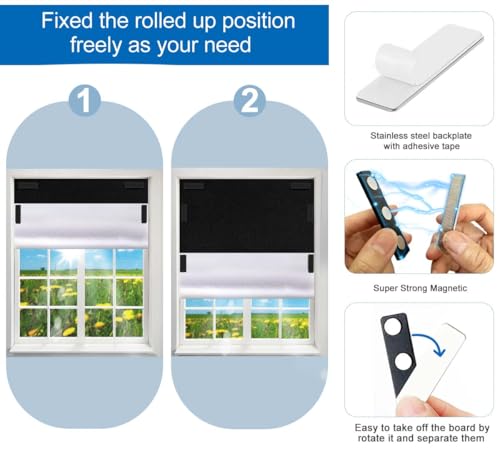 Fixed the rolled up position freely as your need

1

2

Stainless steel backplate with adhesive tape

Super Strong Magnetic

Easy to take off the board by rotate it and separate them