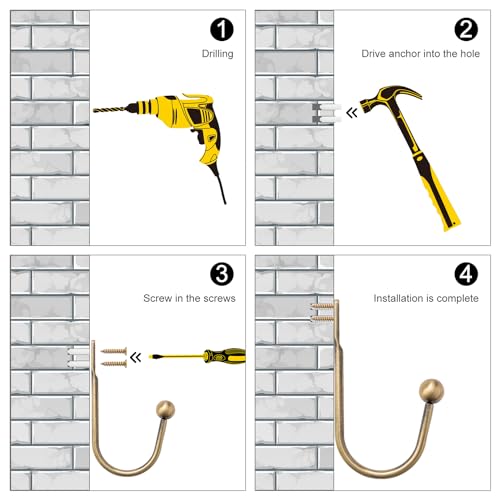 1
Drilling

2
Drive anchor into the hole

3
Screw in the screws

4
Installation is complete