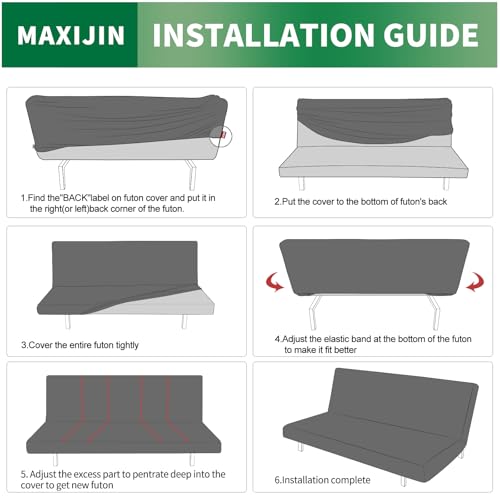 MAXIJIN INSTALLATION GUIDE

1.Find the"BACK"label on futon cover and put it in the right(or left)back corner of the futon.

2.Put the cover to the bottom of futon's back

3.Cover the entire futon tightly

4.Adjust the elastic band at the bottom of the futon to make it fit better

5. Adjust the excess part to pentrate deep into the cover to get new futon

6.Installation complete