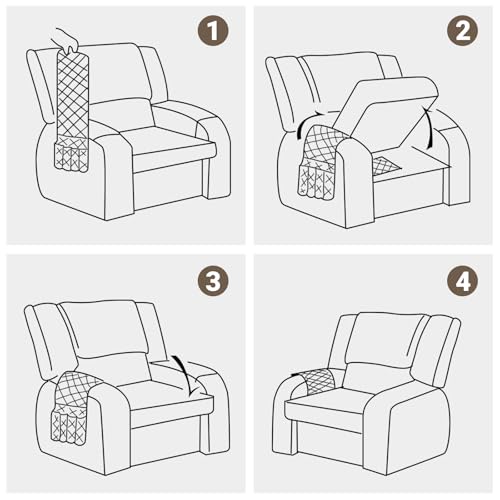 1

2

3

4