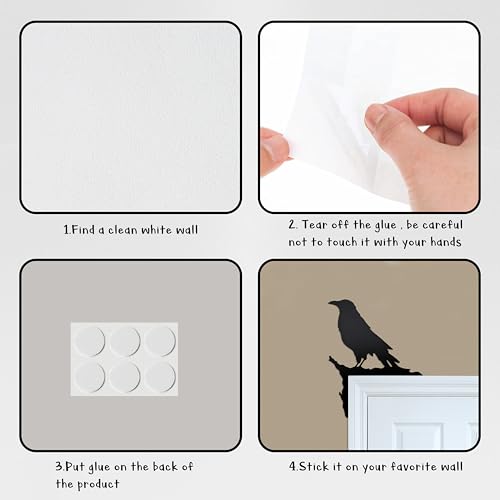 1.Find a clean white wall

2. Tear off the glue , be careful not to touch it with your hands

3.Put glue on the back of the product

4.Stick it on your favorite wall