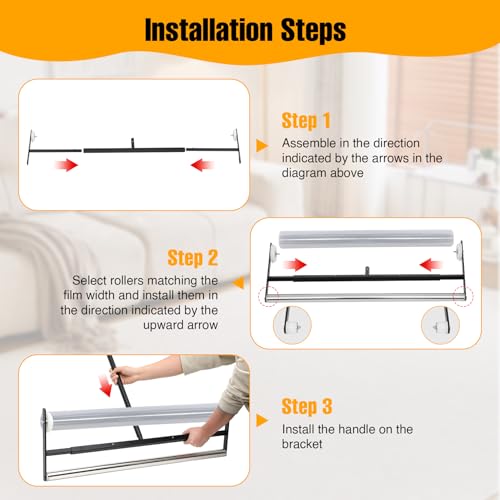 Installation Steps

Step 1

Assemble in the direction indicated by the arrows in the diagram above

Step 2

Select rollers matching the film width and install them in the direction indicated by the upward arrow

Step 3

Install the handle on the bracket