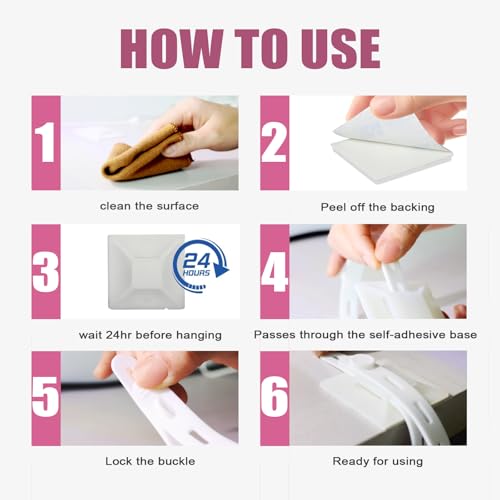 HOW TO USE

1

clean the surface

2

Peel off the backing

3

24 HOURS

wait 24hr before hanging

4

Passes through the self-adhesive base

5

Lock the buckle

6

Ready for using