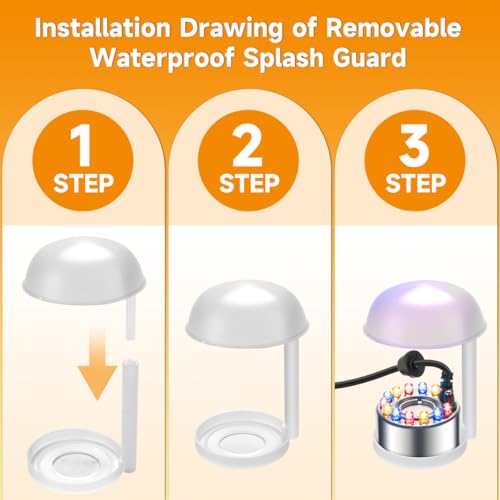 Installation Drawing of Removable Waterproof Splash Guard

1
STEP

2
STEP

3
STEP