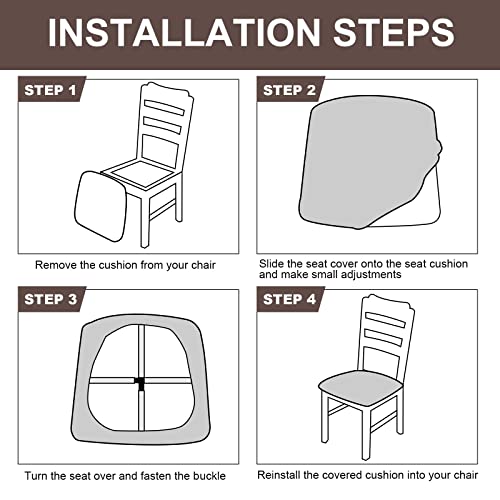 INSTALLATION STEPS

STEP 1

Remove the cushion from your chair

STEP 2

Slide the seat cover onto the seat cushion and make small adjustments

STEP 3

Turn the seat over and fasten the buckle

STEP 4

Reinstall the covered cushion into your chair