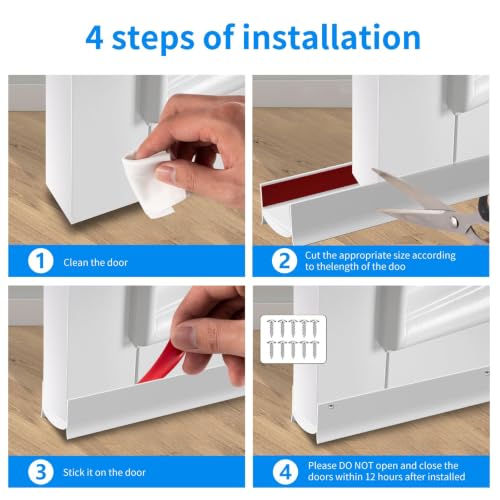 4 steps of installation

1 Clean the door

2 Cut the appropriate size according to thelength of the doo

3 Stick it on the door

4 Please DO NOT open and close the doors within 12 hours after installed