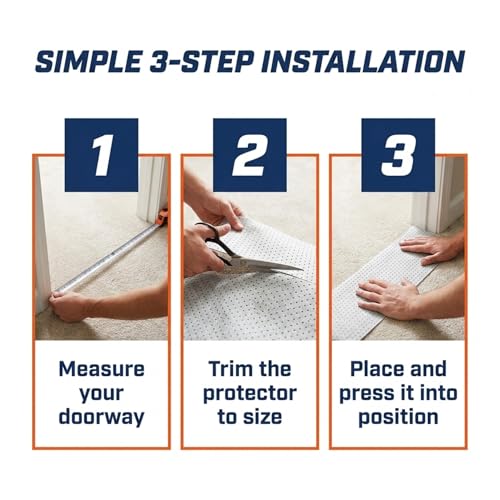 SIMPLE 3-STEP INSTALLATION

1

Measure your doorway

2

Trim the protector to size

3

Place and press it into position