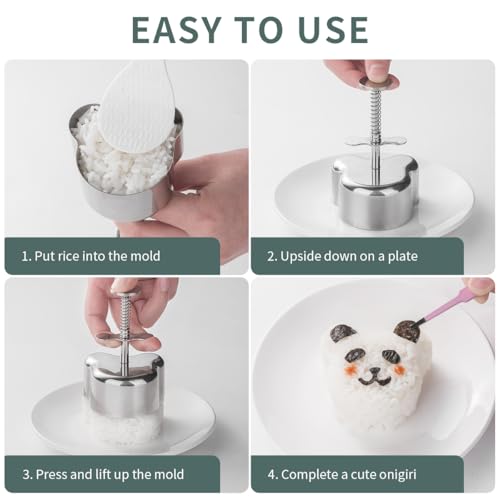 EASY TO USE

1. Put rice into the mold

2. Upside down on a plate

3. Press and lift up the mold

4. Complete a cute onigiri