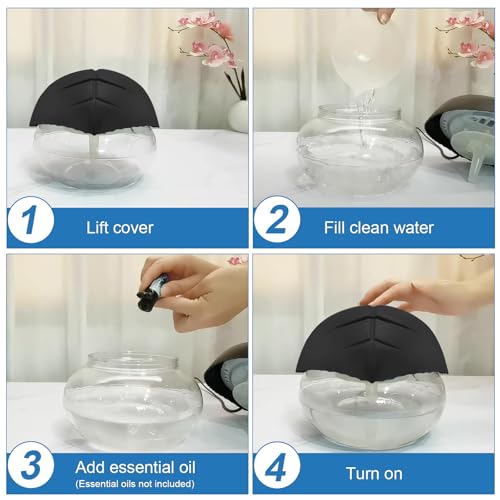 1 Lift cover

2 Fill clean water

3 Add essential oil
(Essential oils not included)

4 Turn on