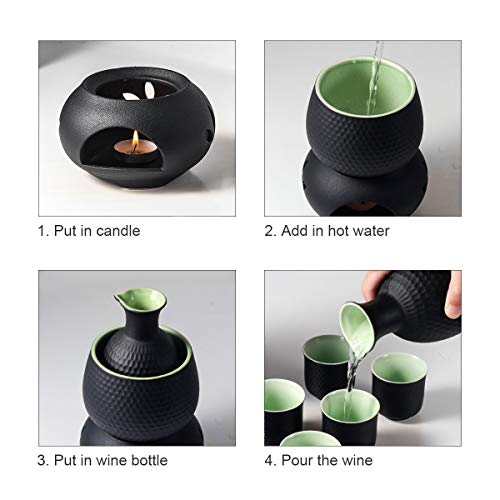 1. Put in candle

2. Add in hot water

3. Put in wine bottle

4. Pour the wine