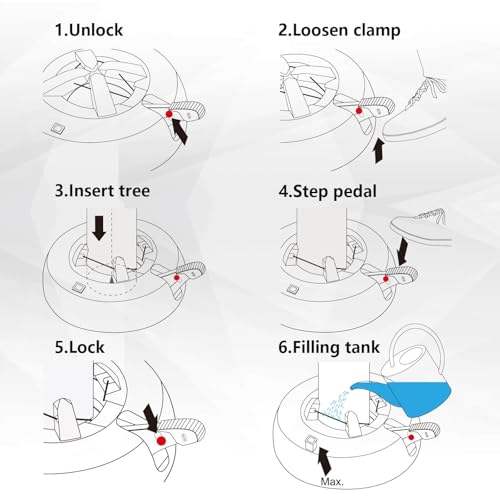 1.Unlock

2.Loosen clamp

3.Insert tree

4.Step pedal

5.Lock

6.Filling tank

Max.