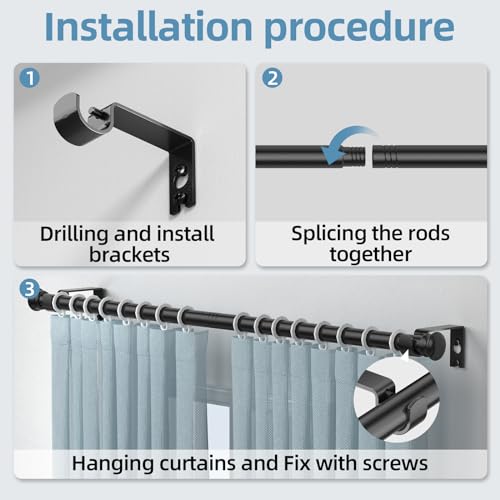 Installation procedure

1

Drilling and install brackets

2

Splicing the rods together

3

Hanging curtains and Fix with screws