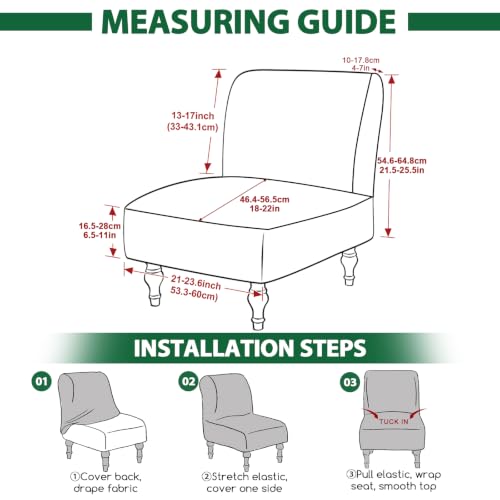 MEASURING GUIDE

10-17.8cm
4-7in

13-17inch
(33-43.1cm)

54.6-64.8cm
21.5-25.5in

46.4-56.5cm
18-22in

16.5-28cm
6.5-11in

21-23.6inch
53.3-60cm)

INSTALLATION STEPS

01

02

03

TUCK IN

①Cover back, drape fabric

②Stretch elastic, cover one side

③Pull elastic, wrap seat, smooth top