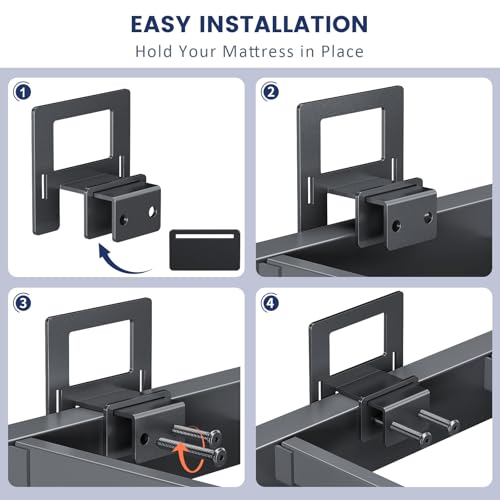 EASY INSTALLATION
Hold Your Mattress in Place

1

2

3

4