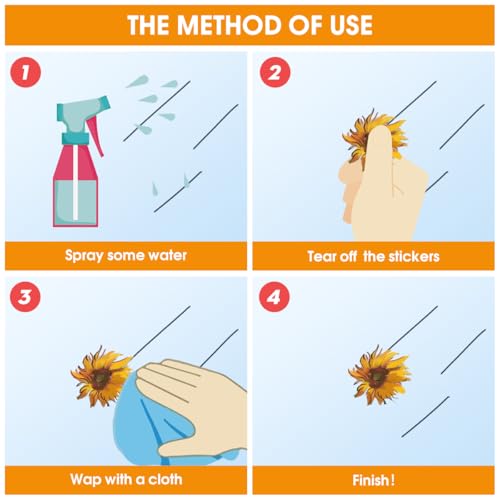 THE METHOD OF USE

1

Spray some water

2

Tear off the stickers

3

Wap with a cloth

4

Finish!