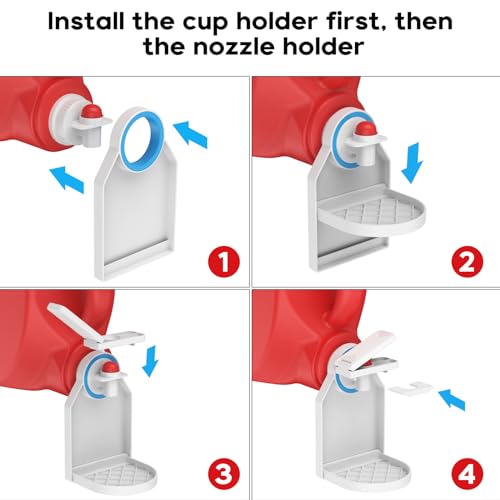 Install the cup holder first, then the nozzle holder

1

2

3

4