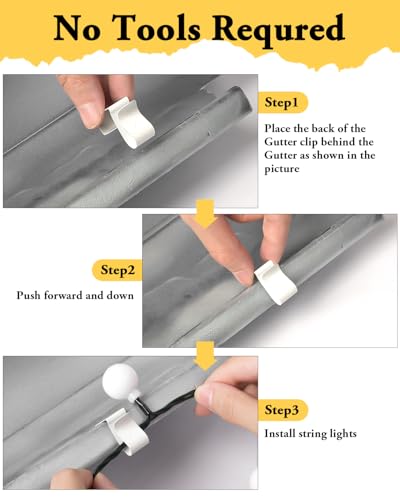 No Tools Requred

Step1

Place the back of the Gutter clip behind the Gutter as shown in the picture

Step2

Push forward and down

Step3

Install string lights