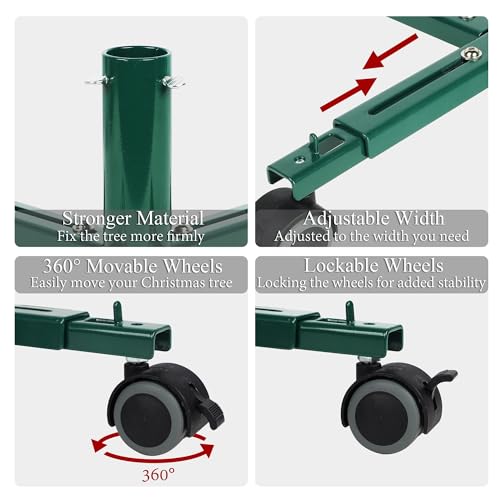 Stronger Material
Fix the tree more firmly

Adjustable Width
Adjusted to the width you need

360° Movable Wheels
Easily move your Christmas tree

360°

Lockable Wheels
Locking the wheels for added stability