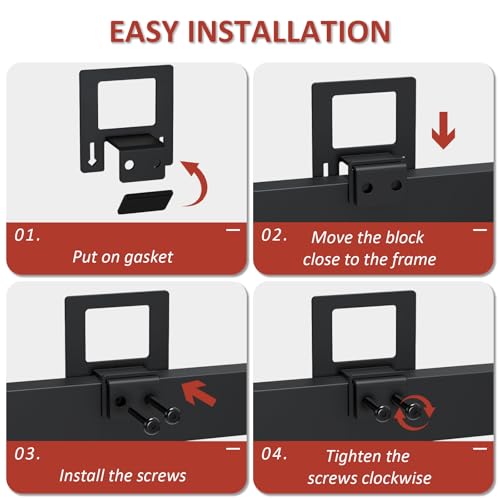 EASY INSTALLATION

01.

Put on gasket

02.

Move the block close to the frame

03.

Install the screws

04.

Tighten the screws clockwise