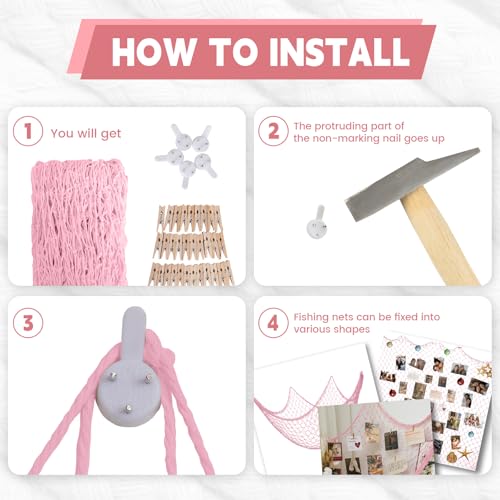 HOW TO INSTALL

1 You will get

2 The protruding part of the non-marking nail goes up

3

4 Fishing nets can be fixed into various shapes