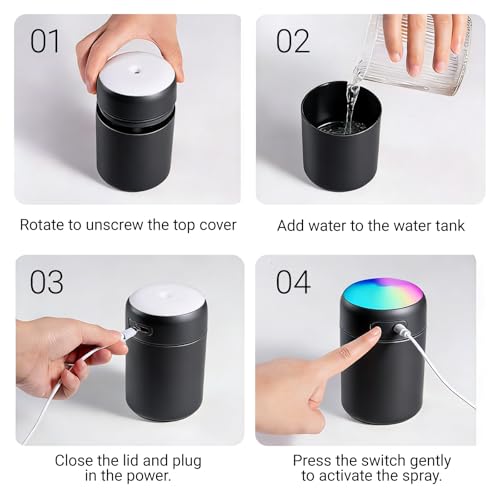 01

Rotate to unscrew the top cover

02

Add water to the water tank

03

Close the lid and plug in the power.

04

Press the switch gently to activate the spray.