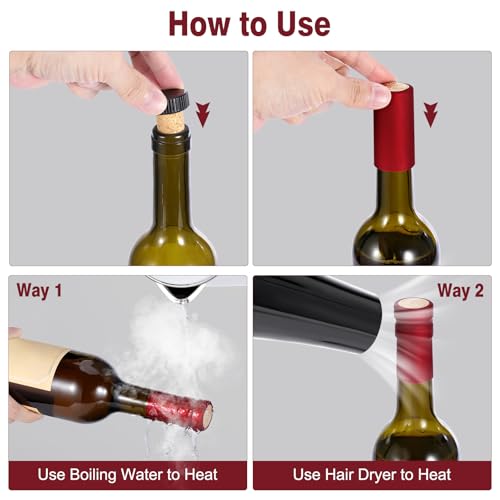 How to Use

Way 1

Use Boiling Water to Heat

Way 2

Use Hair Dryer to Heat