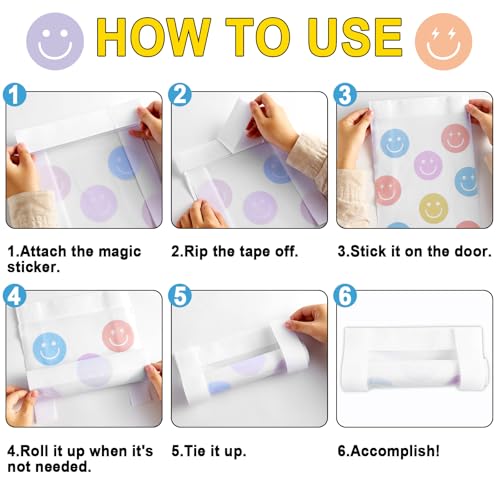 HOW TO USE

1

2

3

1.Attach the magic sticker.

2.Rip the tape off.

3.Stick it on the door.

4

5

6

4.Roll it up when it's not needed.

5.Tie it up.

6.Accomplish!