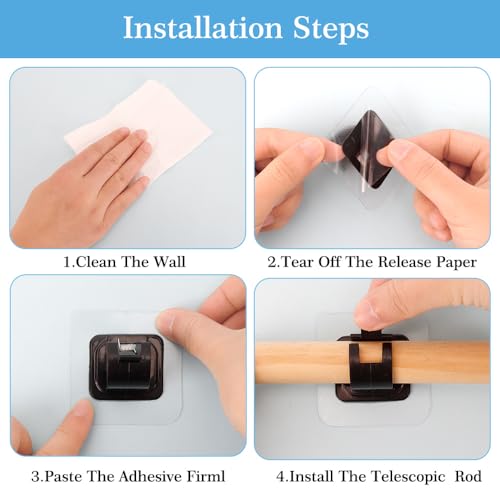 Installation Steps

1.Clean The Wall

2.Tear Off The Release Paper

3.Paste The Adhesive Firml

4.Install The Telescopic Rod