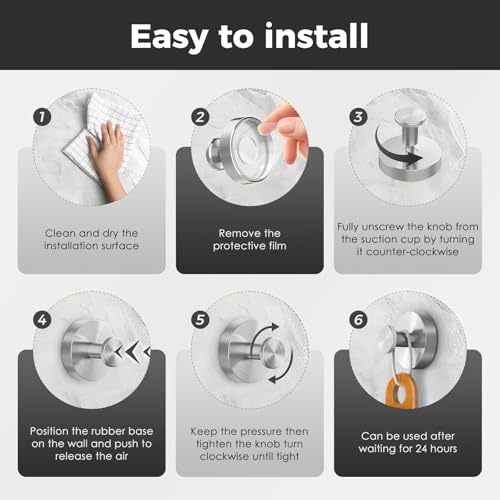 Easy to install

1
Clean and dry the installation surface

2
Remove the protective film

3
Fully unscrew the knob from the suction cup by turning it counter-clockwise

4
Position the rubber base on the wall and push to release the air

5
Keep the pressure then tighten the knob turn clockwise until tight

6
Can be used after waiting for 24 hours