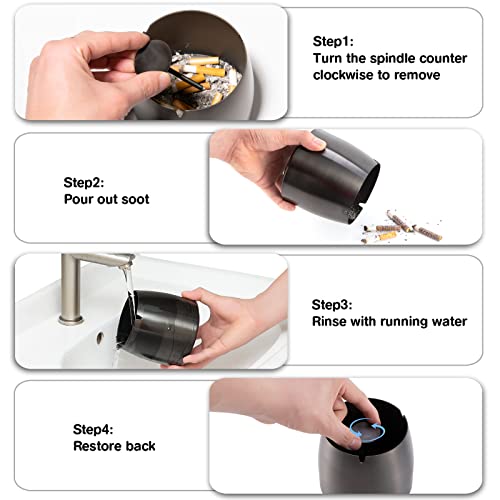 Step1:
Turn the spindle counter clockwise to remove

Step2:
Pour out soot

Step3:
Rinse with running water

Step4:
Restore back