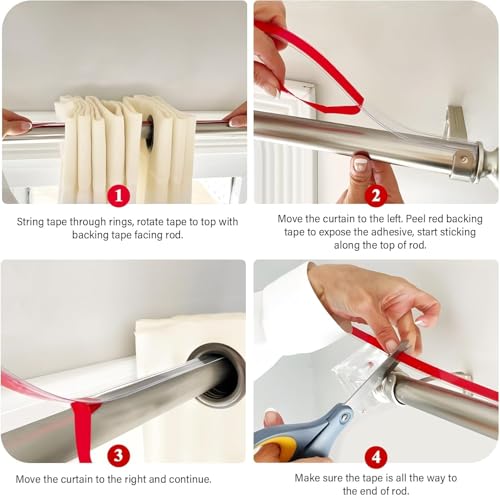 1

String tape through rings, rotate tape to top with backing tape facing rod.

2

Move the curtain to the left. Peel red backing tape to expose the adhesive, start sticking along the top of rod.

3

Move the curtain to the right and continue.

4

Make sure the tape is all the way to the end of rod.